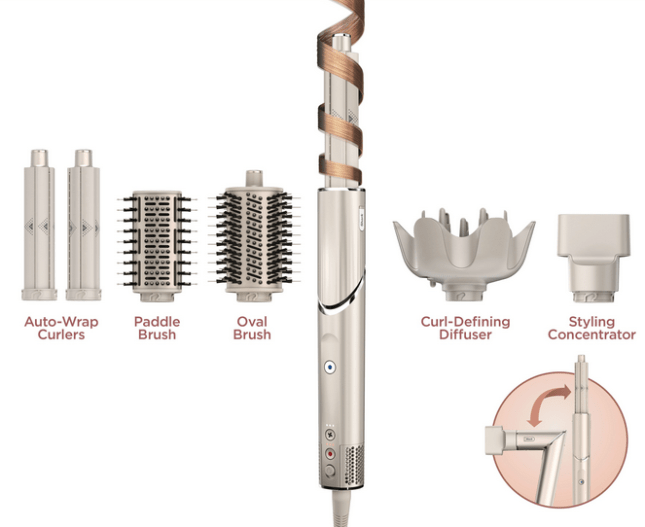 Auto-Wrap Curlers

Paddle Brush

Oval Brush

Curl-Defining Diffuser

Styling Concentrator